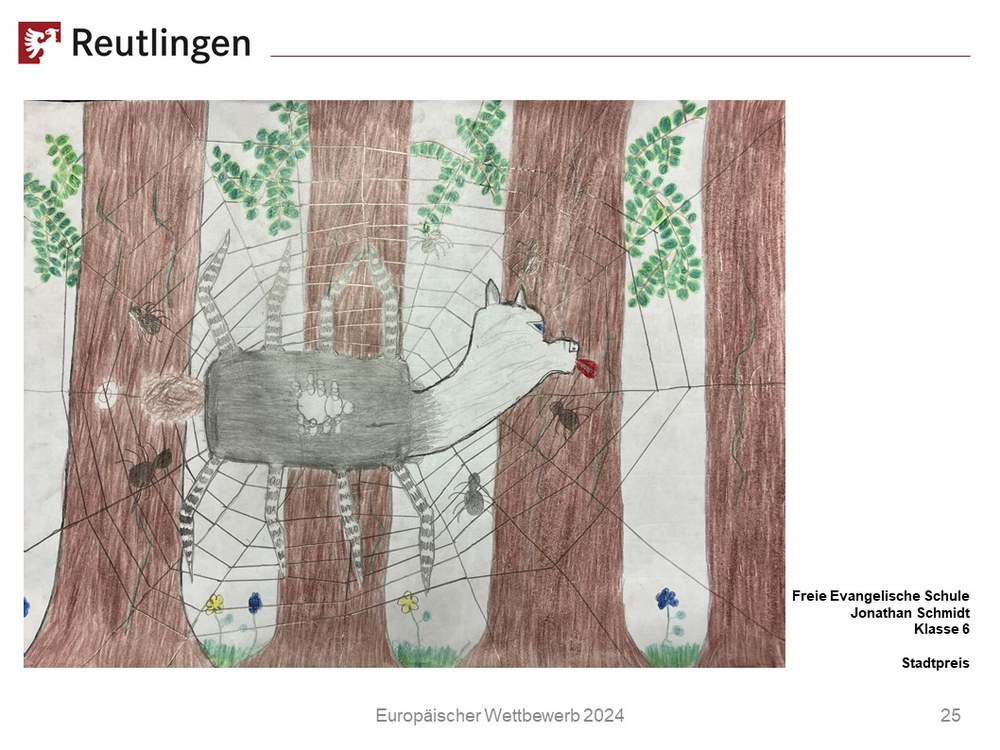 Reutlingen

Freie Evangelische Schule
Jonathan Schmidt
Klasse 6

Stadtpreis

Europäischer Wettbewerb 2024

25